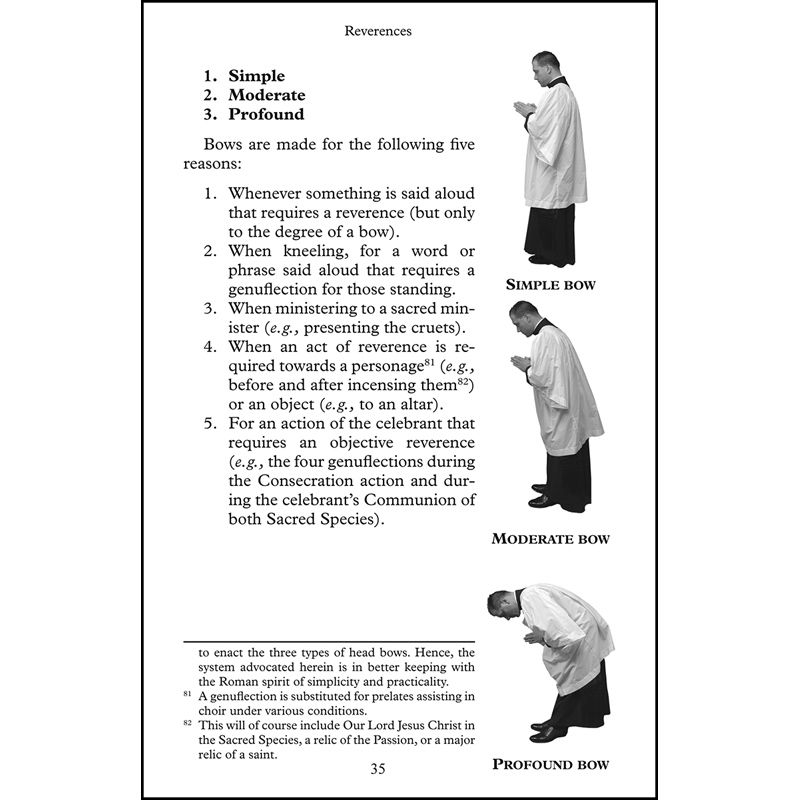 Reverences

1. **Simple**
2. **Moderate**
3. **Profound**

Bows are made for the following five reasons:

1. Whenever something is said aloud that requires a reverence (but only to the degree of a bow).
2. When kneeling, for a word or phrase said aloud that requires a genuflection for those standing.
3. When ministering to a sacred minister (*e.g.*, presenting the cruets).
4. When an act of reverence is required towards a personage$^{81}$ (*e.g.*, before and after incensing them$^{82}$) or an object (*e.g.*, to an altar).
5. For an action of the celebrant that requires an objective reverence (*e.g.*, the four genuflections during the Consecration action and during the celebrant's Communion of both Sacred Species).

SIMPLE BOW

MODERATE BOW

PROFOUND BOW

to enact the three types of head bows. Hence, the system advocated herein is in better keeping with the Roman spirit of simplicity and practicality.

$^{81}$ A genuflection is substituted for prelates assisting in choir under various conditions.

$^{82}$ This will of course include Our Lord Jesus Christ in the Sacred Species, a relic of the Passion, or a major relic of a saint.

35